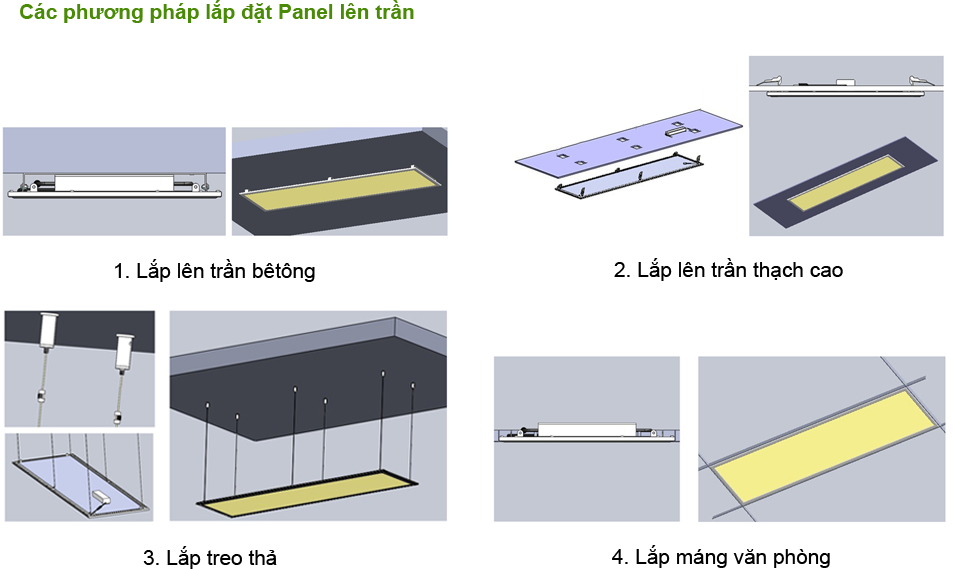 Các phương pháp lắp đặt Panel lên trần

1. Lắp lên trần bêtông

2. Lắp lên trần thạch cao

3. Lắp treo thả

4. Lắp máng văn phòng