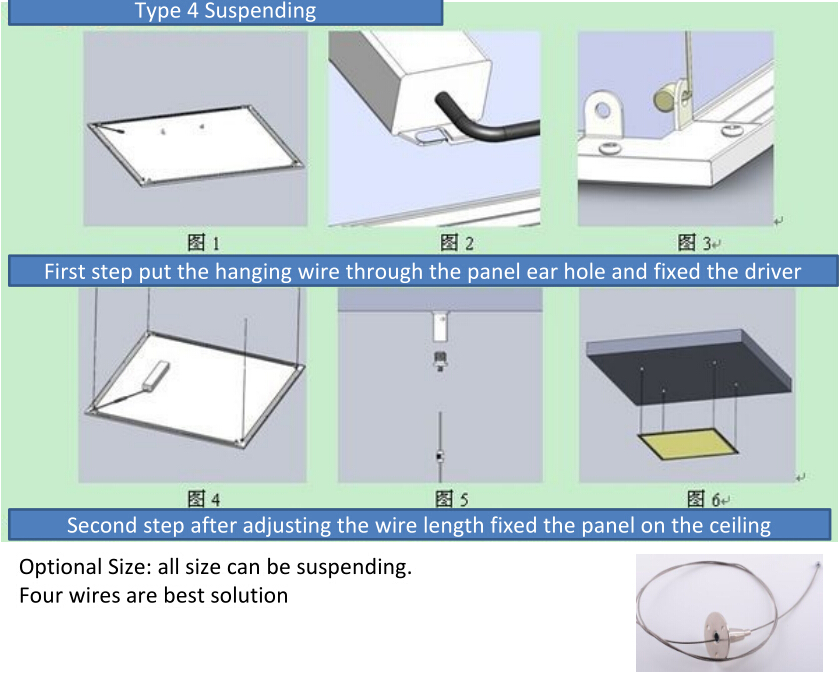 Type 4 Suspending

图 1

图 2

图 3

First step put the hanging wire through the panel ear hole and fixed the driver

图 4

图 5

图 6

Second step after adjusting the wire length fixed the panel on the ceiling

Optional Size: all size can be suspending.
Four wires are best solution